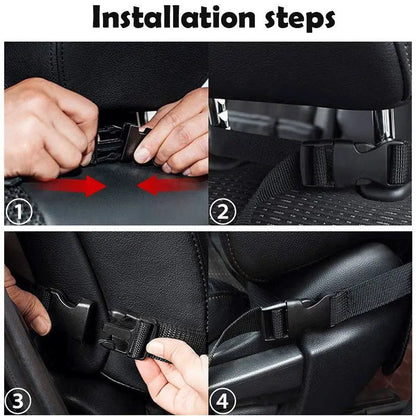 Installation steps

①

②

③

④