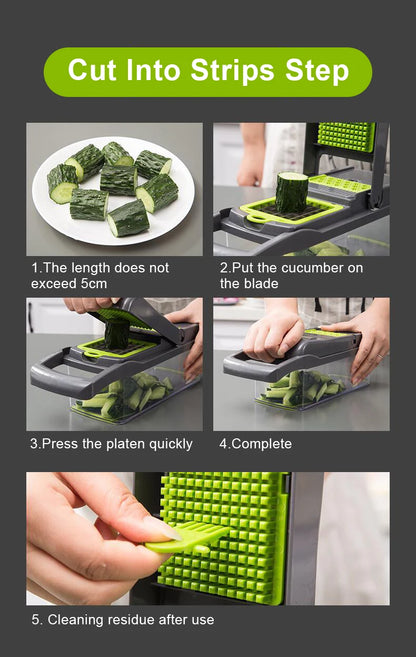 Cut Into Strips Step

1.The length does not exceed 5cm

2.Put the cucumber on the blade

3.Press the platen quickly

4.Complete

5. Cleaning residue after use