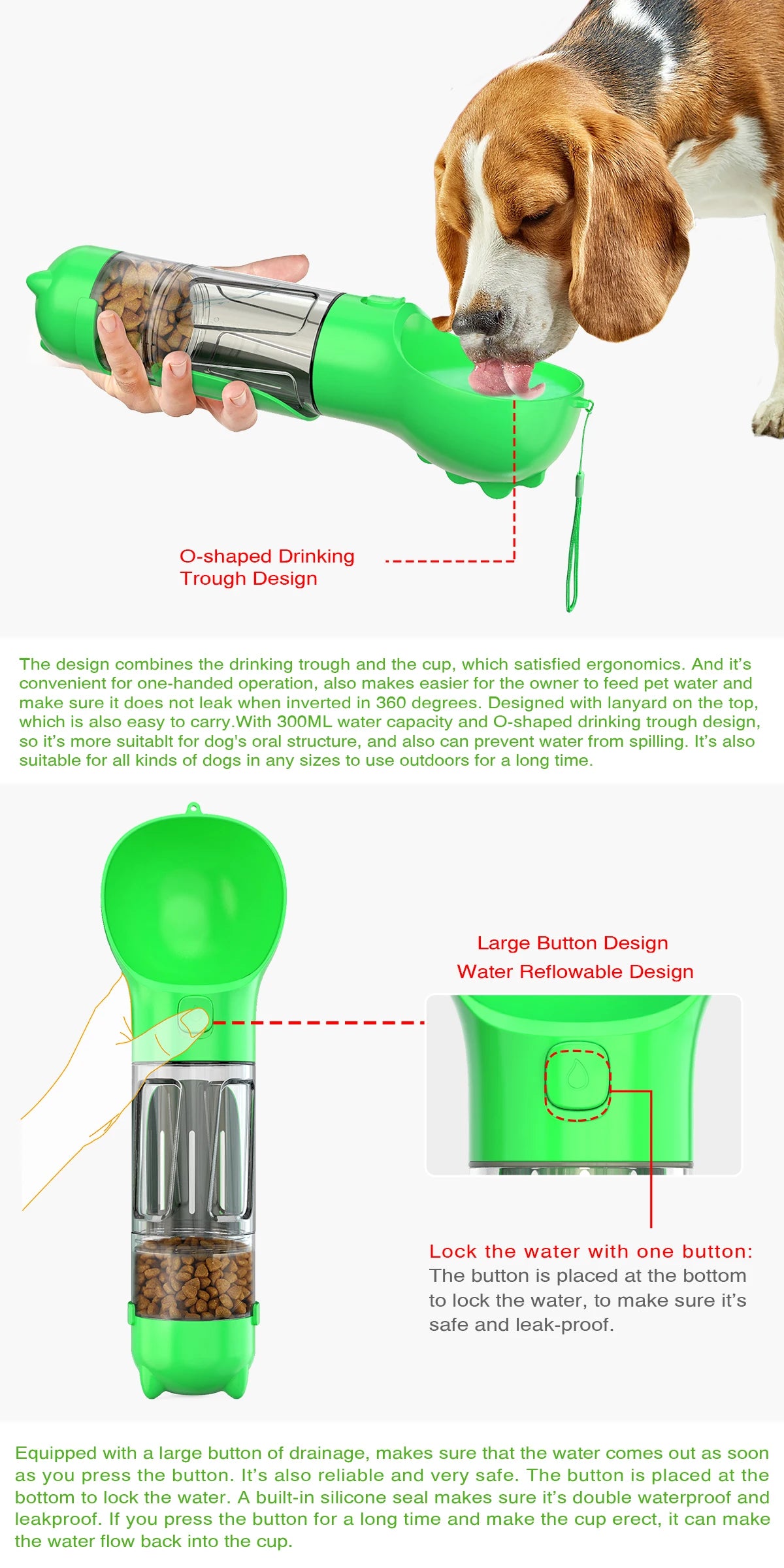 O-shaped Drinking Trough Design

The design combines the drinking trough and the cup, which satisfied ergonomics. And it's convenient for one-handed operation, also makes easier for the owner to feed pet water and make sure it does not leak when inverted in 360 degrees. Designed with lanyard on the top, which is also easy to carry.With 300ML water capacity and O-shaped drinking trough design, so it's more suitablt for dog's oral structure, and also can prevent water from spilling. It's also suitable for all kinds of dogs in any sizes to use outdoors for a long time.

Large Button Design
Water Reflowable Design

Lock the water with one button:
The button is placed at the bottom to lock the water, to make sure it's safe and leak-proof.

Equipped with a large button of drainage, makes sure that the water comes out as soon as you press the button. It's also reliable and very safe. The button is placed at the bottom to lock the water. A built-in silicone seal makes sure it's double waterproof and leakproof. If you press the button for a long time and make the cup erect, it can make the water flow back into the cup.