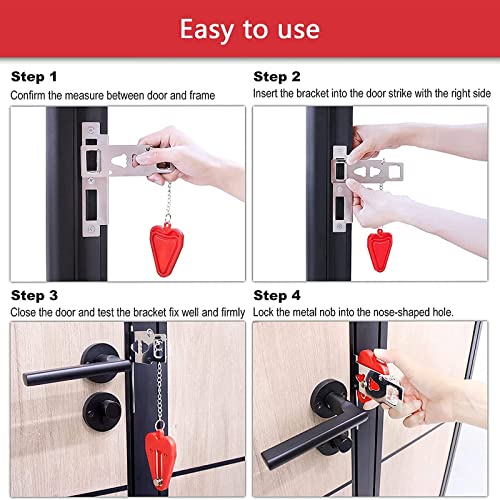 Easy to use

Step 1
Confirm the measure between door and frame

Step 2
Insert the bracket into the door strike with the right side

Step 3
Close the door and test the bracket fix well and firmly

Step 4
Lock the metal nob into the nose-shaped hole.